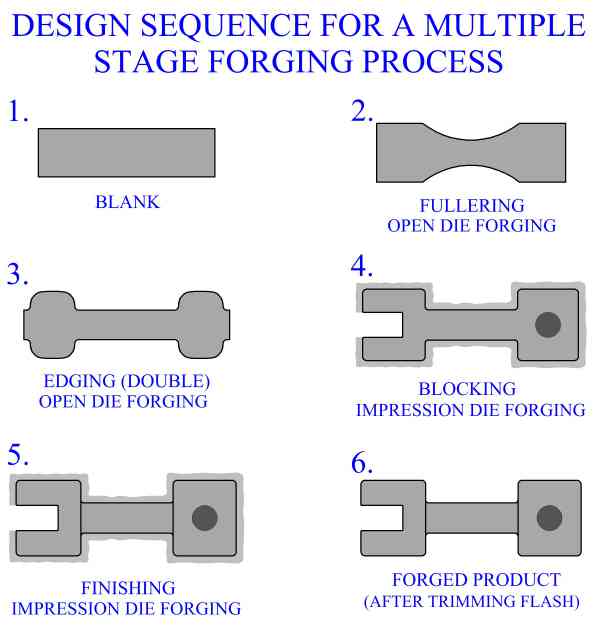 DESIGN SEQUENCE FOR A MULTIPLE STAGE FORGING PROCESS

1.

BLANK

2.

FULLERING
OPEN DIE FORGING

3.

EDGING (DOUBLE)
OPEN DIE FORGING

4.

BLOCKING
IMPRESSION DIE FORGING

5.

FINISHING
IMPRESSION DIE FORGING

6.

FORGED PRODUCT
(AFTER TRIMMING FLASH)